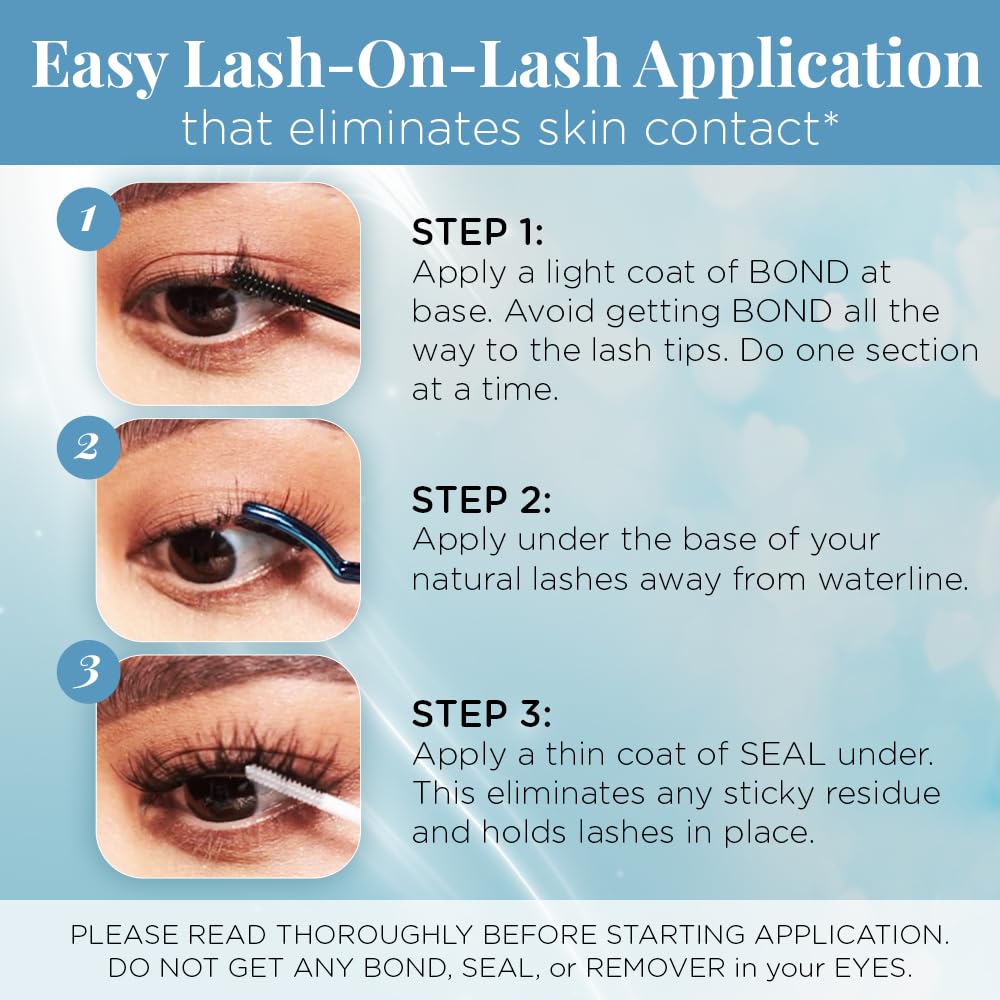 Easy Lash-On-Lash Application
that eliminates skin contact*

1

STEP 1:
Apply a light coat of BOND at base. Avoid getting BOND all the way to the lash tips. Do one section at a time.

2

STEP 2:
Apply under the base of your natural lashes away from waterline.

3

STEP 3:
Apply a thin coat of SEAL under. This eliminates any sticky residue and holds lashes in place.

PLEASE READ THOROUGHLY BEFORE STARTING APPLICATION.
DO NOT GET ANY BOND, SEAL, or REMOVER in your EYES.