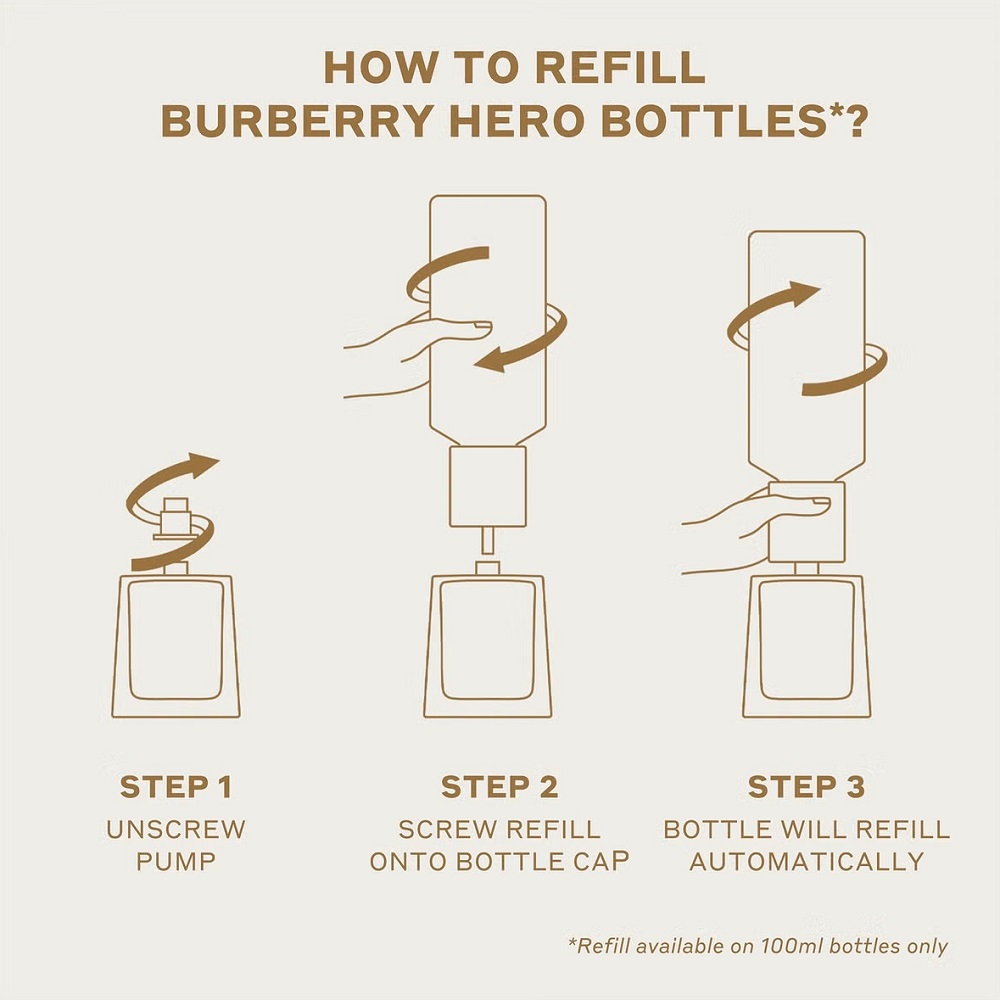 HOW TO REFILL
BURBERRY HERO BOTTLES*?

STEP 1
UNSCREW PUMP

STEP 2
SCREW REFILL ONTO BOTTLE CAP

STEP 3
BOTTLE WILL REFILL AUTOMATICALLY

*Refill available on 100ml bottles only