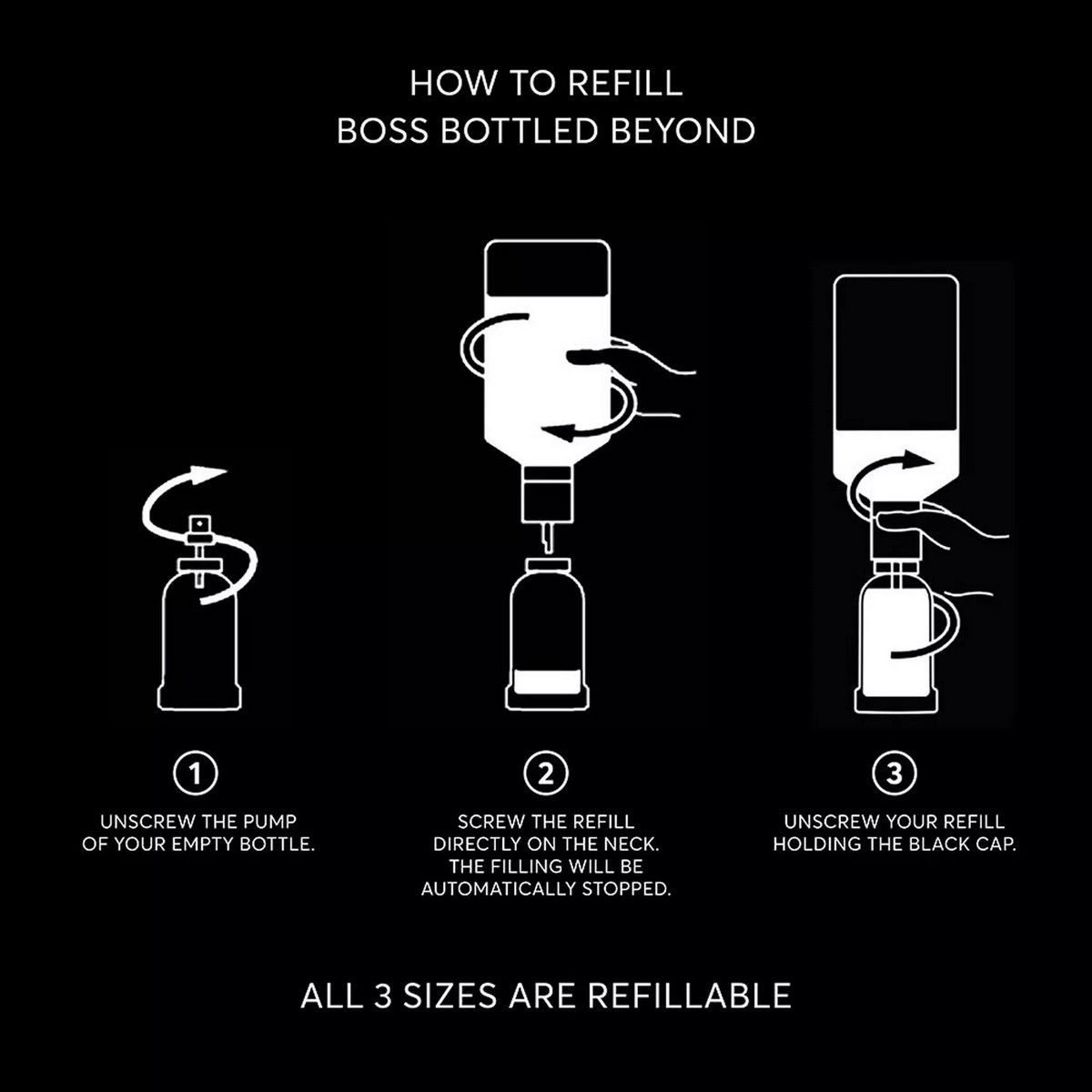 HOW TO REFILL
BOSS BOTTLED BEYOND

1
UNSCREW THE PUMP OF YOUR EMPTY BOTTLE.

2
SCREW THE REFILL DIRECTLY ON THE NECK. THE FILLING WILL BE AUTOMATICALLY STOPPED.

3
UNSCREW YOUR REFILL HOLDING THE BLACK CAP.

ALL 3 SIZES ARE REFILLABLE